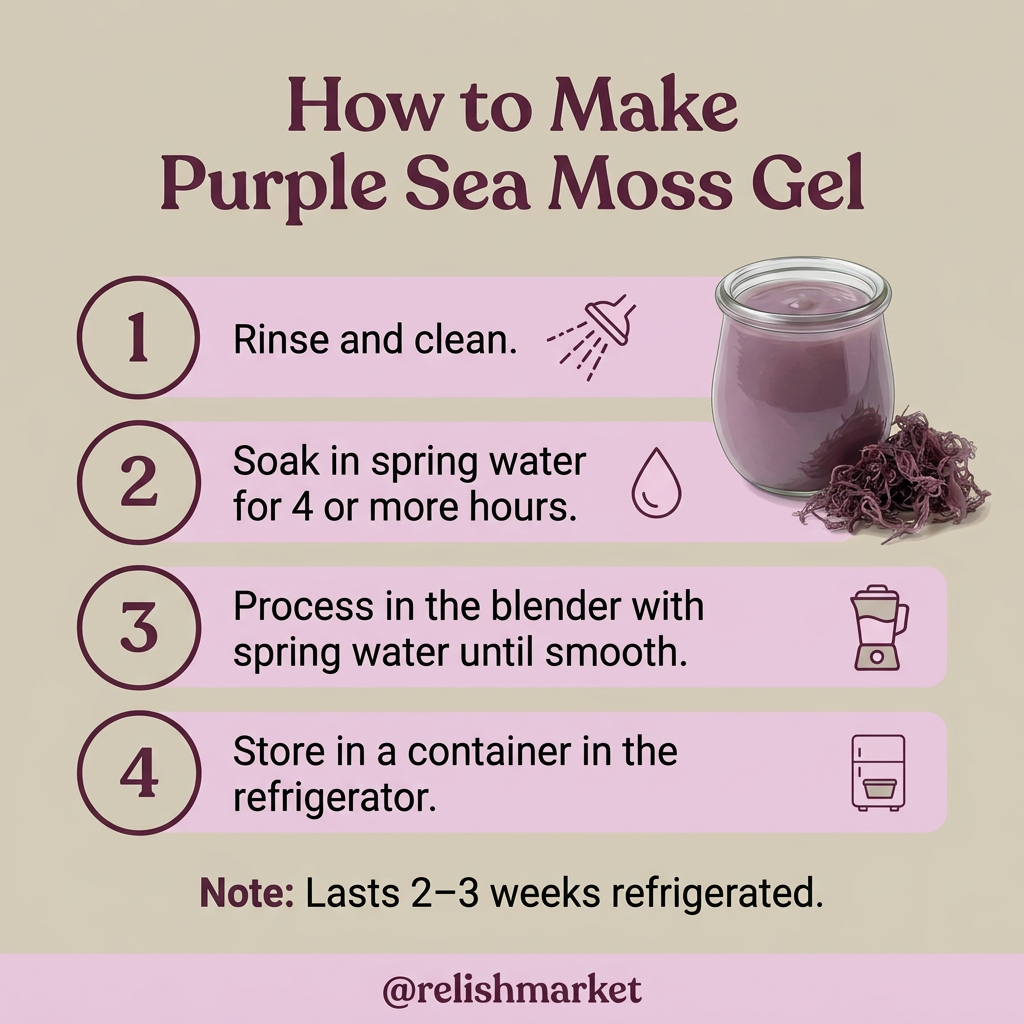 How to Make
Purple Sea Moss Gel

1
Rinse and clean.

2
Soak in spring water for 4 or more hours.

3
Process in the blender with spring water until smooth.

4
Store in a container in the refrigerator.

Note: Lasts 2–3 weeks refrigerated.

@relishmarket